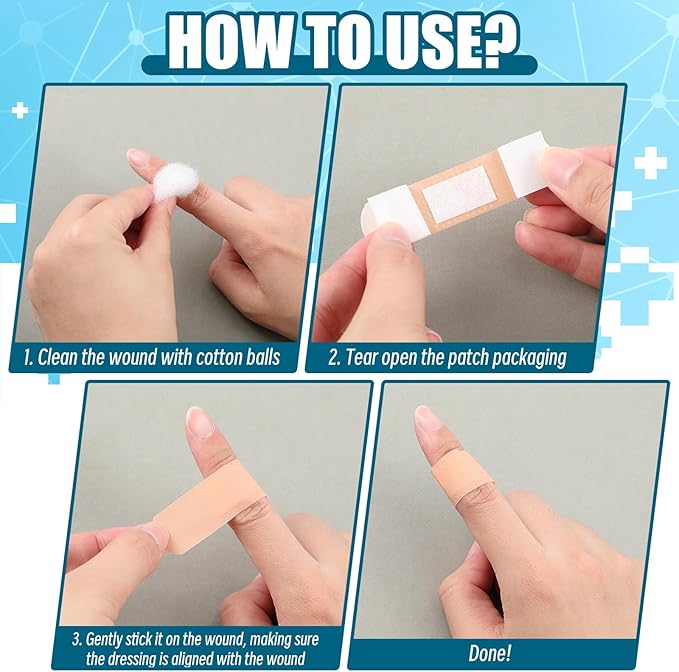 HOW TO USE?

1. Clean the wound with cotton balls

2. Tear open the patch packaging

3. Gently stick it on the wound, making sure the dressing is aligned with the wound

Done!