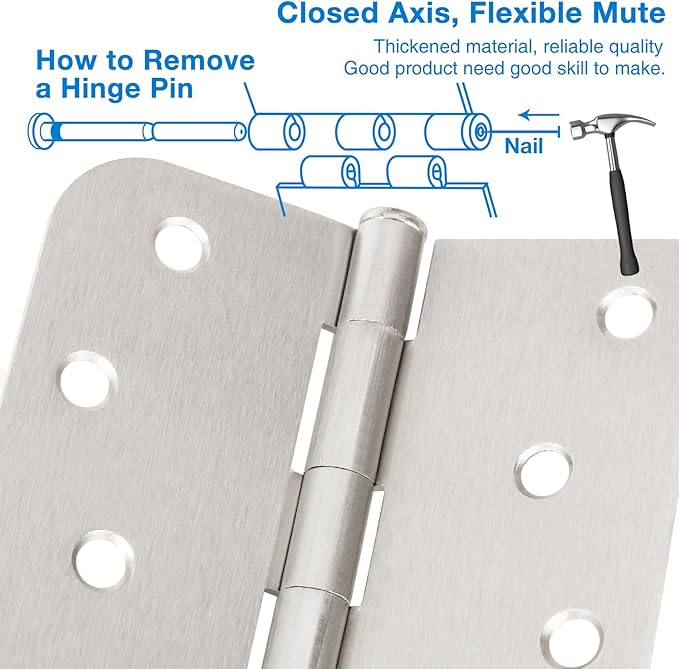 Closed Axis, Flexible Mute

Thickened material, reliable quality
Good product need good skill to make.

How to Remove a Hinge Pin

Nail