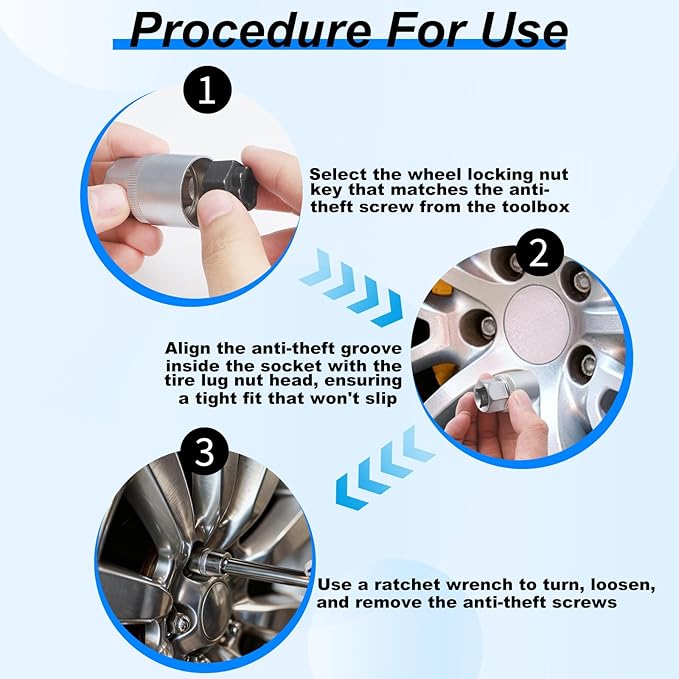 Procedure For Use

1

Select the wheel locking nut key that matches the anti-theft screw from the toolbox

2

Align the anti-theft groove inside the socket with the tire lug nut head, ensuring a tight fit that won't slip

3

Use a ratchet wrench to turn, loosen, and remove the anti-theft screws