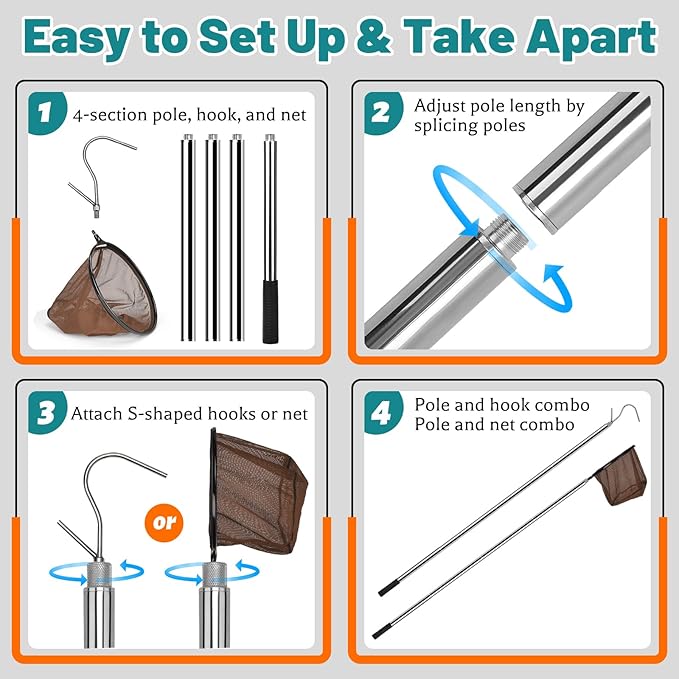 Easy to Set Up & Take Apart

1 4-section pole, hook, and net

2 Adjust pole length by splicing poles

3 Attach S-shaped hooks or net

or

4 Pole and hook combo
Pole and net combo