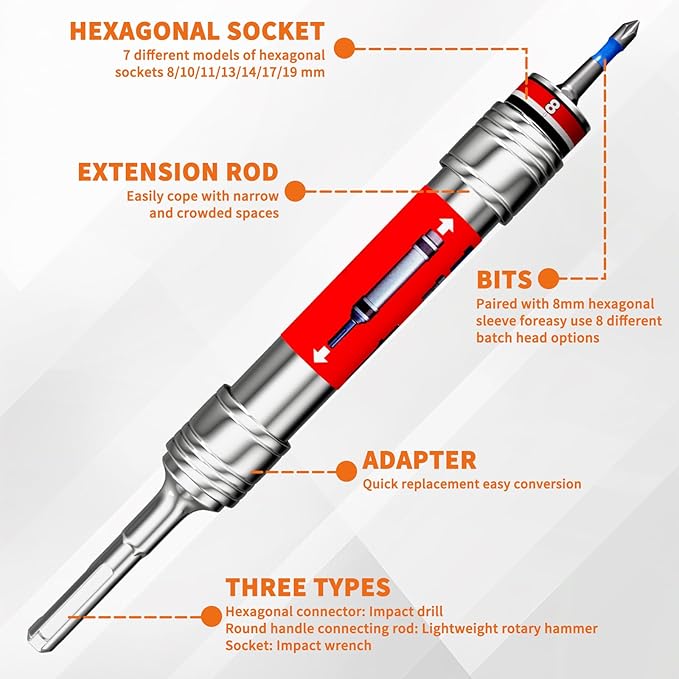 HEXAGONAL SOCKET
7 different models of hexagonal sockets 8/10/11/13/14/17/19 mm

8

EXTENSION ROD
Easily cope with narrow and crowded spaces

BITS
Paired with 8mm hexagonal sleeve foreasy use 8 different batch head options

ADAPTER
Quick replacement easy conversion

THREE TYPES
Hexagonal connector: Impact drill
Round handle connecting rod: Lightweight rotary hammer
Socket: Impact wrench