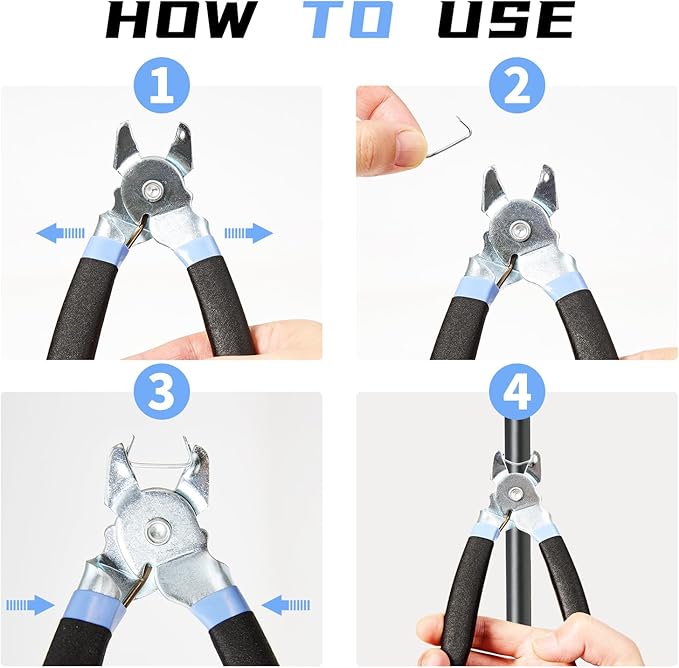 HOW TO USE

1

2

3

4