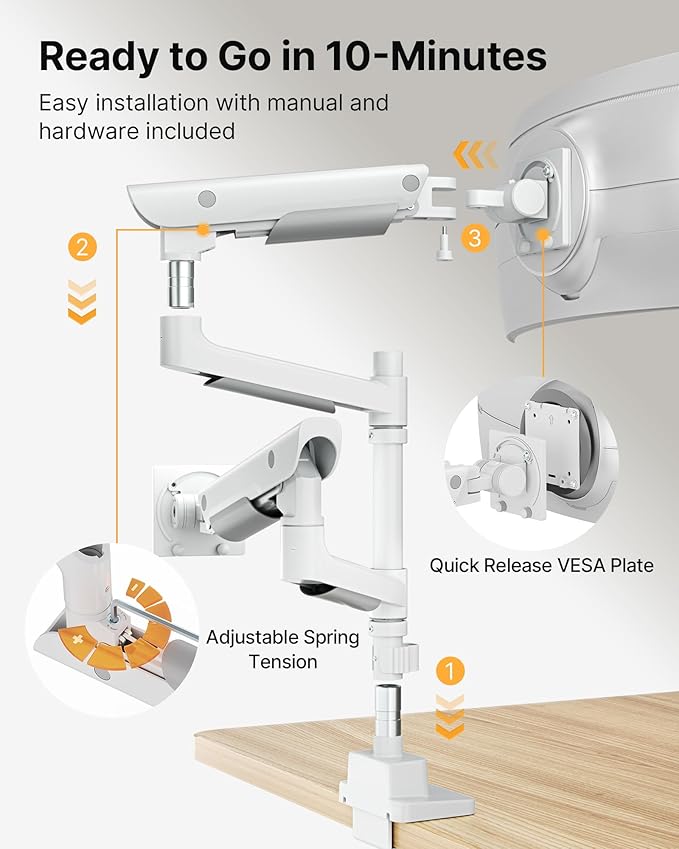 Ready to Go in 10-Minutes

Easy installation with manual and hardware included

2

3

Quick Release VESA Plate

Adjustable Spring Tension

1