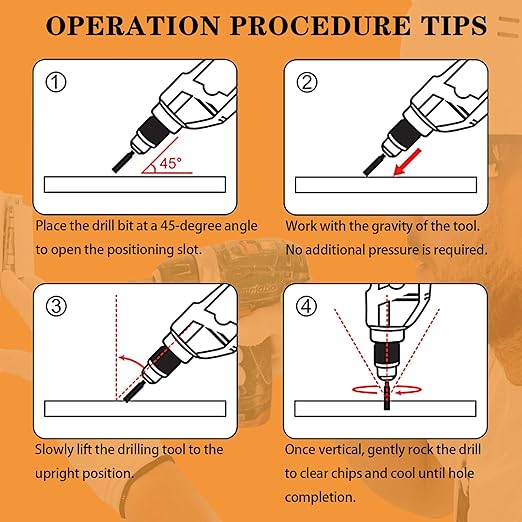 OPERATION PROCEDURE TIPS

①

45°

Place the drill bit at a 45-degree angle to open the positioning slot.

②

Work with the gravity of the tool. No additional pressure is required.

③

Slowly lift the drilling tool to the upright position.

④

Once vertical, gently rock the drill to clear chips and cool until hole completion.