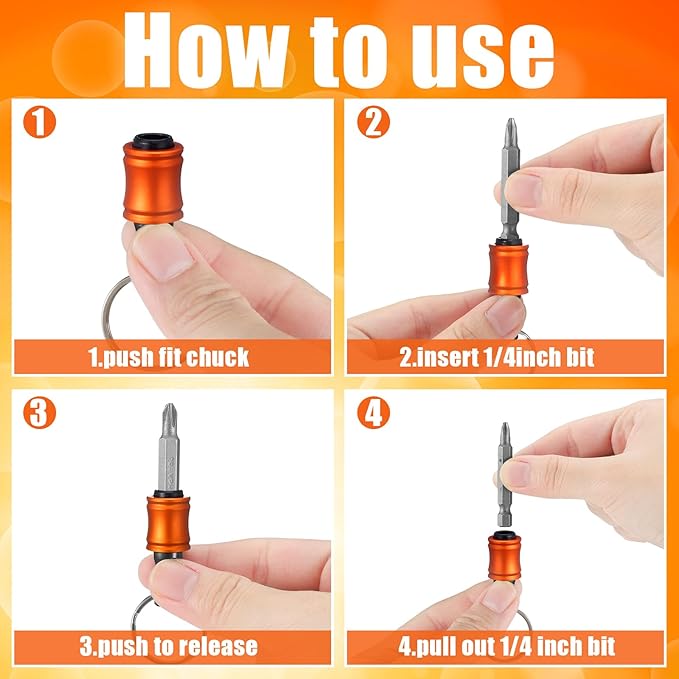 How to use

1

1.push fit chuck

2

2.insert 1/4inch bit

3

3.push to release

4

4.pull out 1/4 inch bit