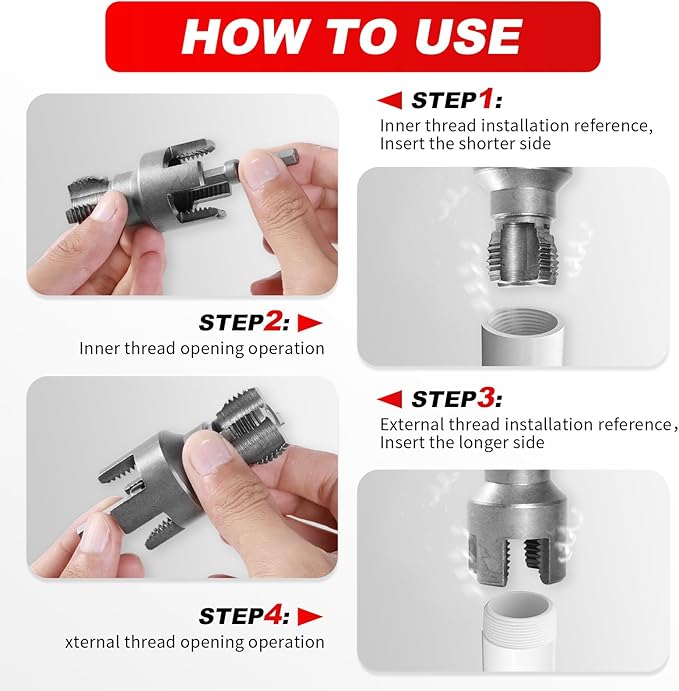 HOW TO USE

STEP1:
Inner thread installation reference,
Insert the shorter side

STEP2:
Inner thread opening operation

STEP3:
External thread installation reference,
Insert the longer side

STEP4:
xternal thread opening operation