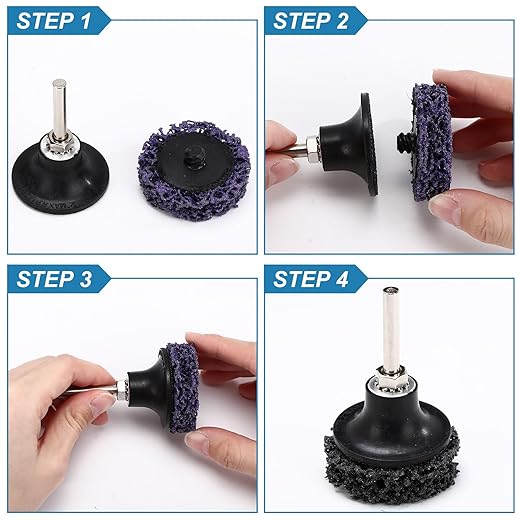 STEP 1

STEP 2

STEP 3

STEP 4