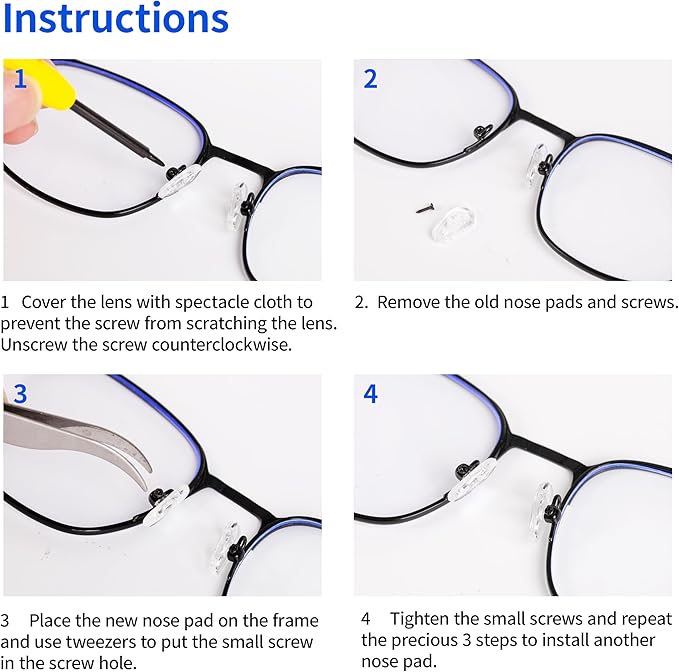 Instructions

1

1 Cover the lens with spectacle cloth to prevent the screw from scratching the lens. Unscrew the screw counterclockwise.

2

2. Remove the old nose pads and screws.

3

3 Place the new nose pad on the frame and use tweezers to put the small screw in the screw hole.

4

4 Tighten the small screws and repeat the precious 3 steps to install another nose pad.