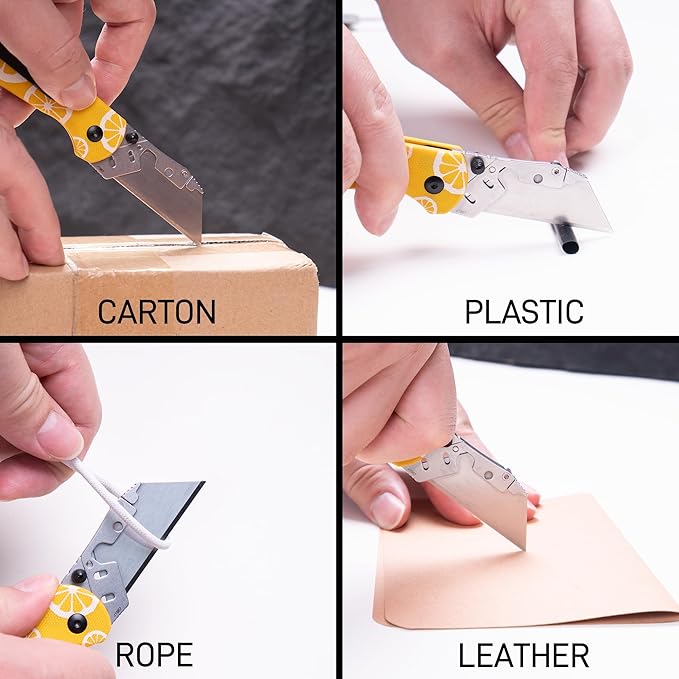 CARTON

PLASTIC

ROPE

LEATHER