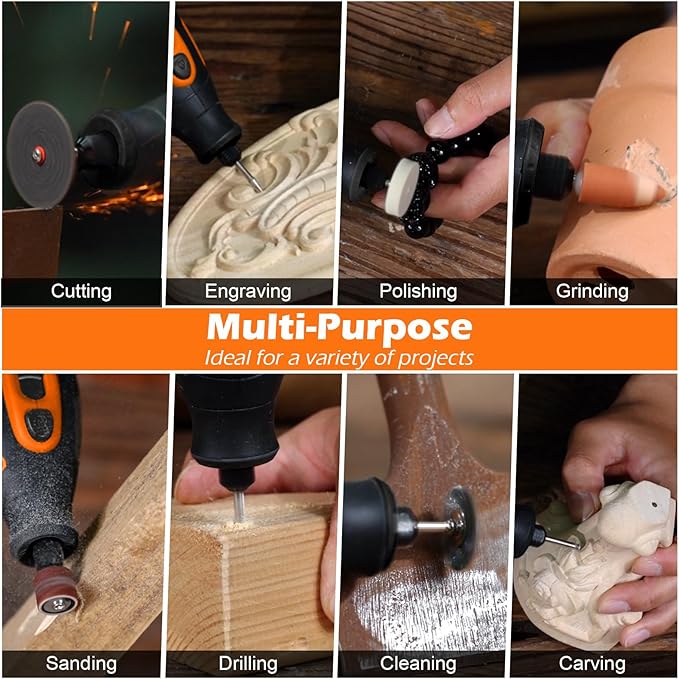 Cutting

Engraving

Polishing

Grinding

Multi-Purpose

Ideal for a variety of projects

Sanding

Drilling

Cleaning

Carving