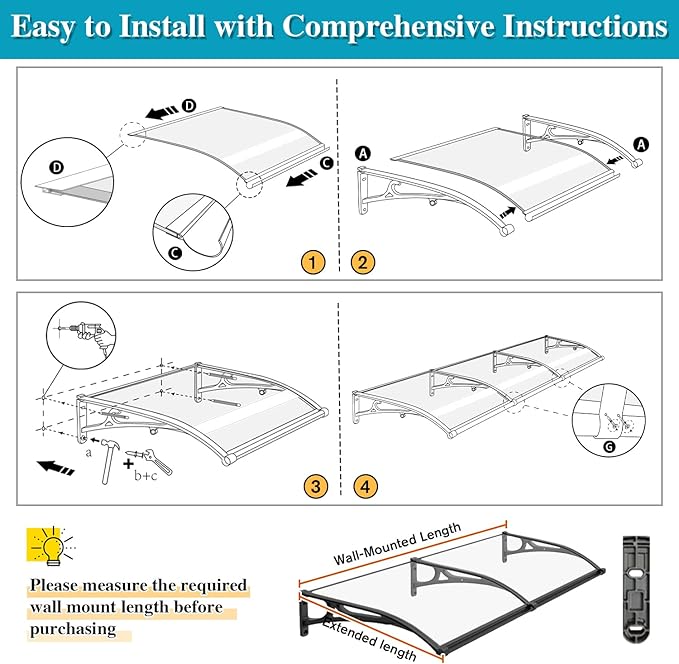 Easy to Install with Comprehensive Instructions

D

D

C

C

1

A

A

2

a

b+c

3

G

4

Please measure the required wall mount length before purchasing

Wall-Mounted Length

Extended length