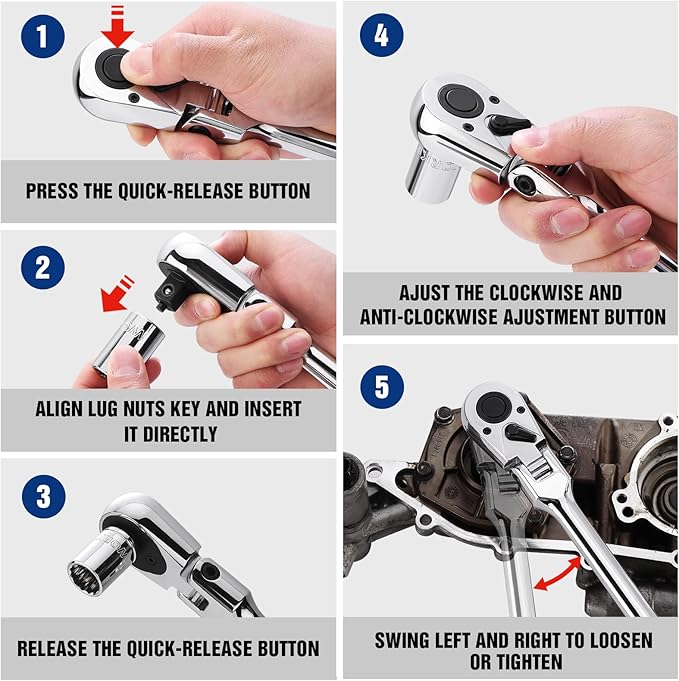 1

PRESS THE QUICK-RELEASE BUTTON

2

ALIGN LUG NUTS KEY AND INSERT IT DIRECTLY

3

RELEASE THE QUICK-RELEASE BUTTON

4

AJUST THE CLOCKWISE AND ANTI-CLOCKWISE AJUSTMENT BUTTON

5

SWING LEFT AND RIGHT TO LOOSEN OR TIGHTEN