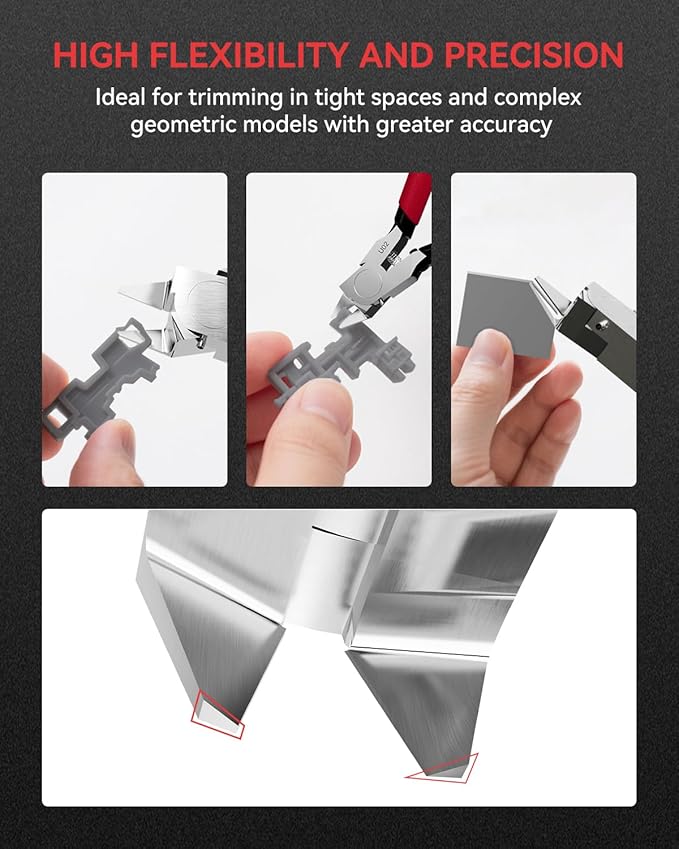 HIGH FLEXIBILITY AND PRECISION

Ideal for trimming in tight spaces and complex geometric models with greater accuracy

U02