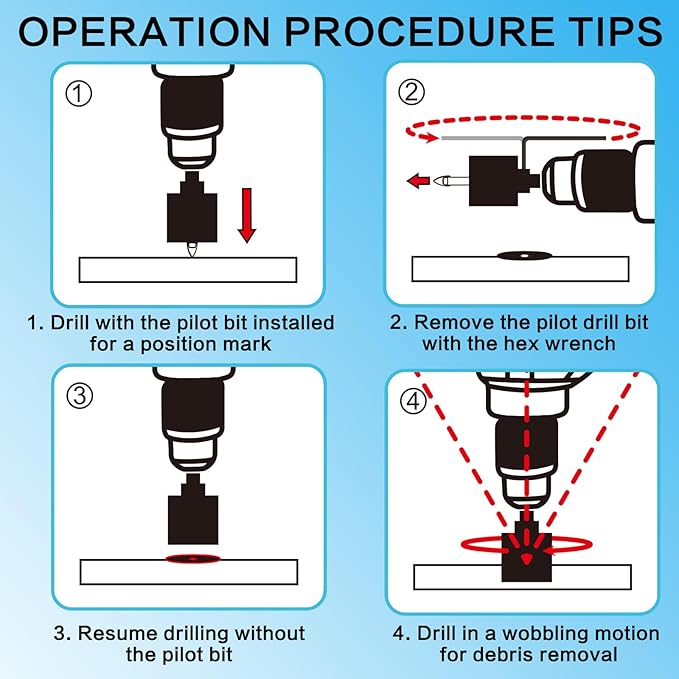 OPERATION PROCEDURE TIPS

①

1. Drill with the pilot bit installed for a position mark

②

2. Remove the pilot drill bit with the hex wrench

③

3. Resume drilling without the pilot bit

④

4. Drill in a wobbling motion for debris removal