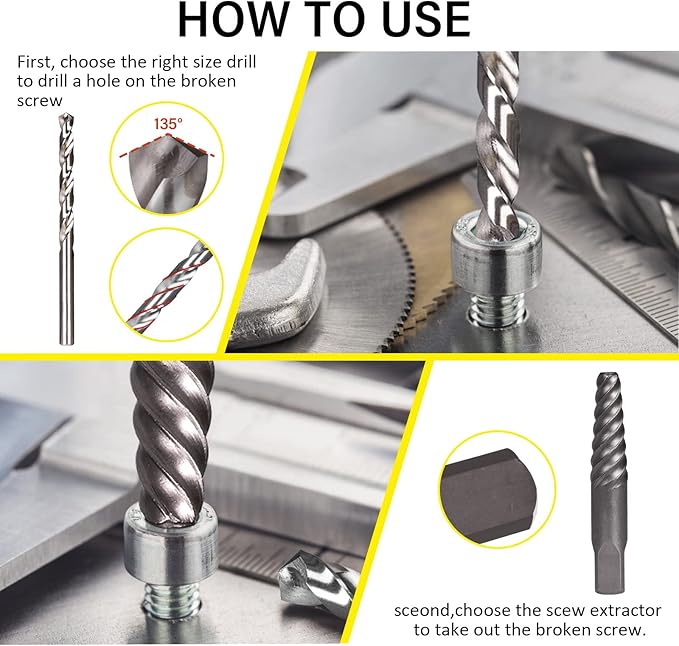 HOW TO USE

First, choose the right size drill to drill a hole on the broken screw

135°

sceond,choose the scew extractor to take out the broken screw.