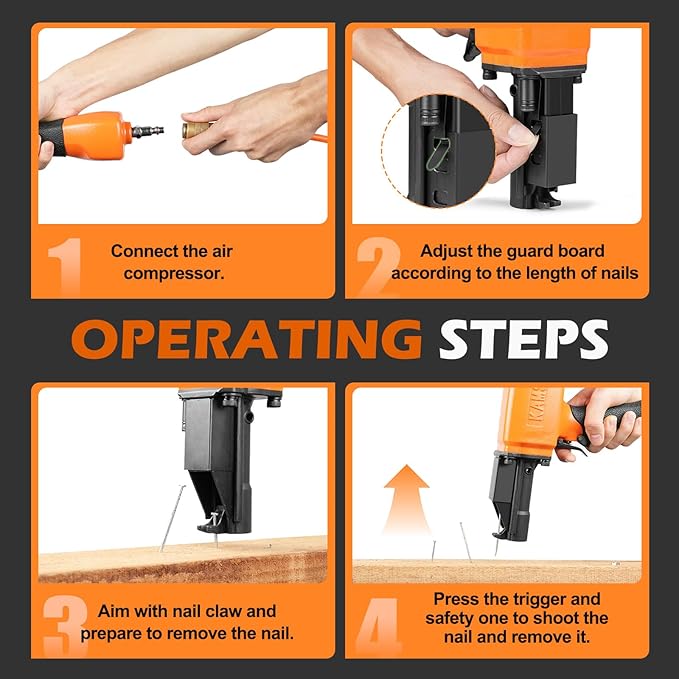 1 Connect the air compressor.

2 Adjust the guard board according to the length of nails

OPERATING STEPS

3 Aim with nail claw and prepare to remove the nail.

4 Press the trigger and safety one to shoot the nail and remove it.