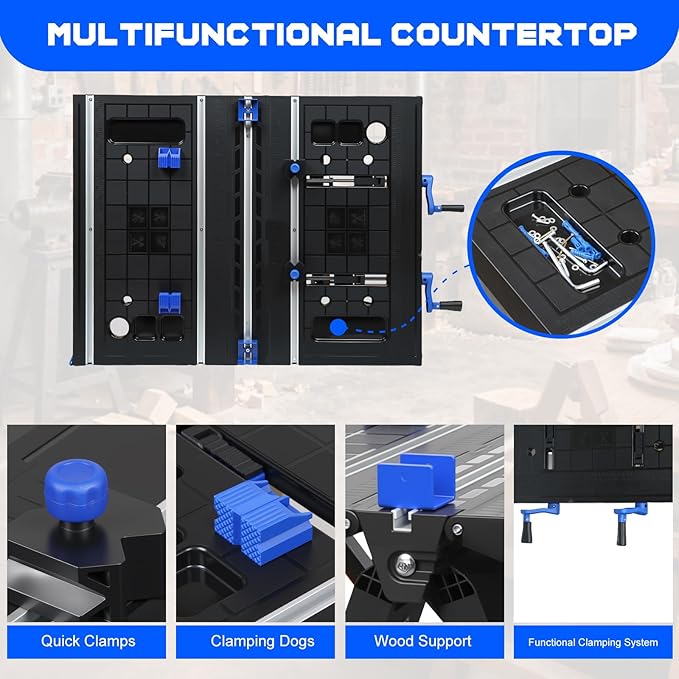 MULTIFUNCTIONAL COUNTERTOP

Quick Clamps

Clamping Dogs

Wood Support

Functional Clamping System