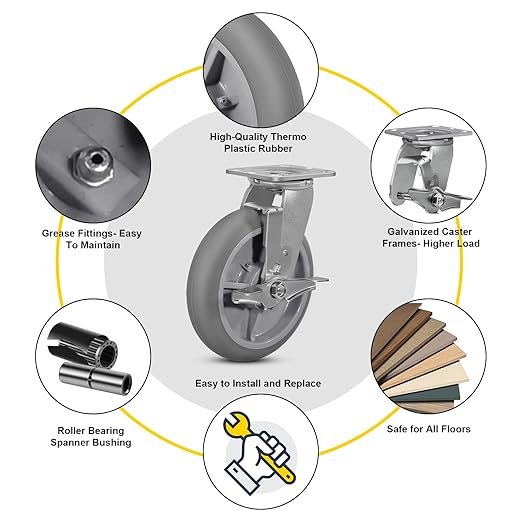 High-Quality Thermo Plastic Rubber

Grease Fittings- Easy To Maintain

Galvanized Caster Frames- Higher Load

Easy to Install and Replace

Roller Bearing Spanner Bushing

Safe for All Floors