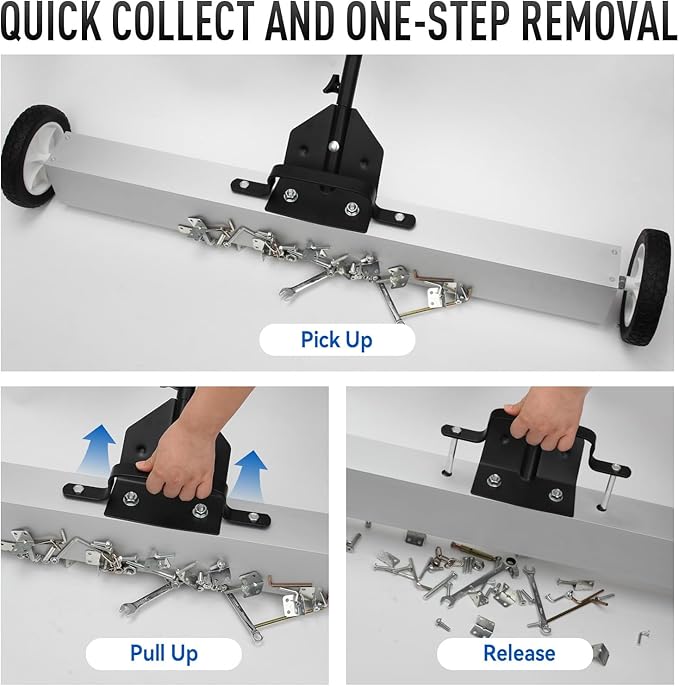 QUICK COLLECT AND ONE-STEP REMOVAL

Pick Up

Pull Up

Release