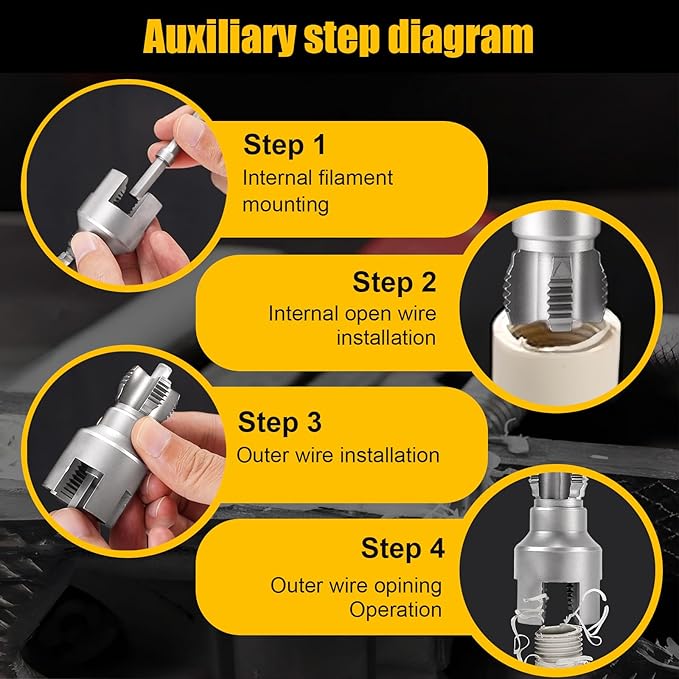 Auxiliary step diagram

Step 1
Internal filament mounting

Step 2
Internal open wire installation

Step 3
Outer wire installation

Step 4
Outer wire opining Operation