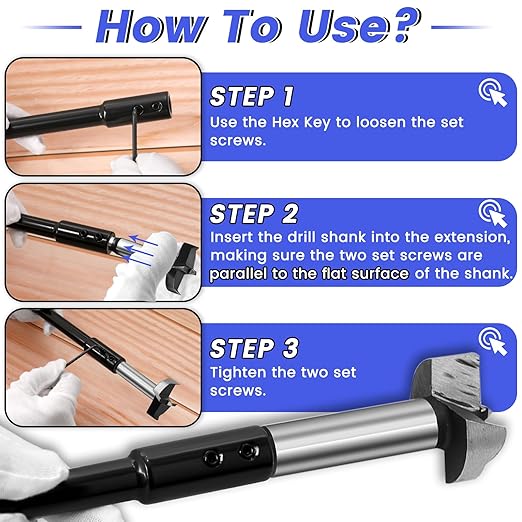 How To Use?

STEP 1
Use the Hex Key to loosen the set screws.

STEP 2
Insert the drill shank into the extension, making sure the two set screws are parallel to the flat surface of the shank.

STEP 3
Tighten the two set screws.