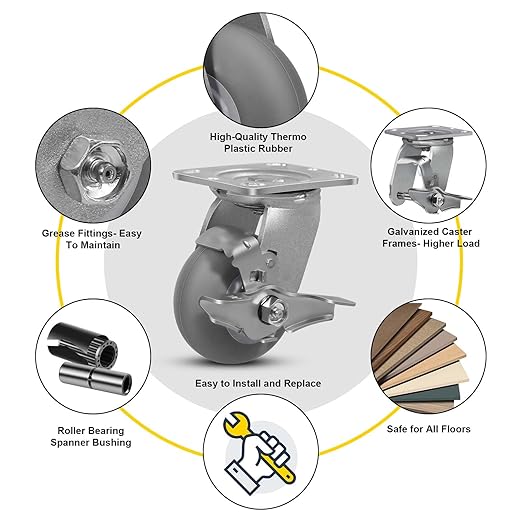 High-Quality Thermo Plastic Rubber

Grease Fittings- Easy To Maintain

Galvanized Caster Frames- Higher Load

Easy to Install and Replace

Roller Bearing Spanner Bushing

Safe for All Floors