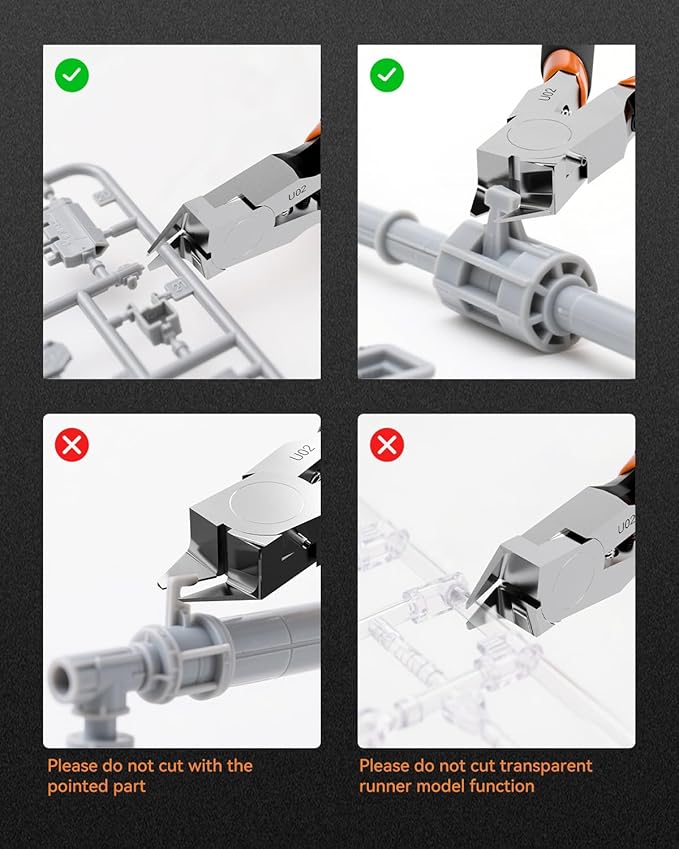 U02

U02

U02

U02

Please do not cut with the pointed part

Please do not cut transparent runner model function