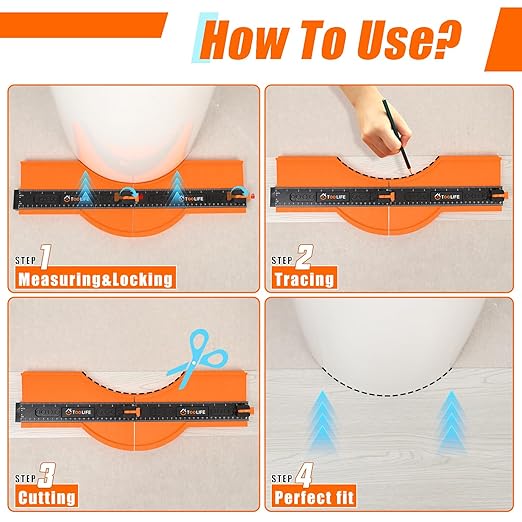 How To Use?

TOOLIFE TOOLIFE

STEP 1
Measuring&Locking

TOOLIFE TOOLIFE

STEP 2
Tracing

TOOLIFE TOOLIFE

STEP 3
Cutting

STEP 4
Perfect fit