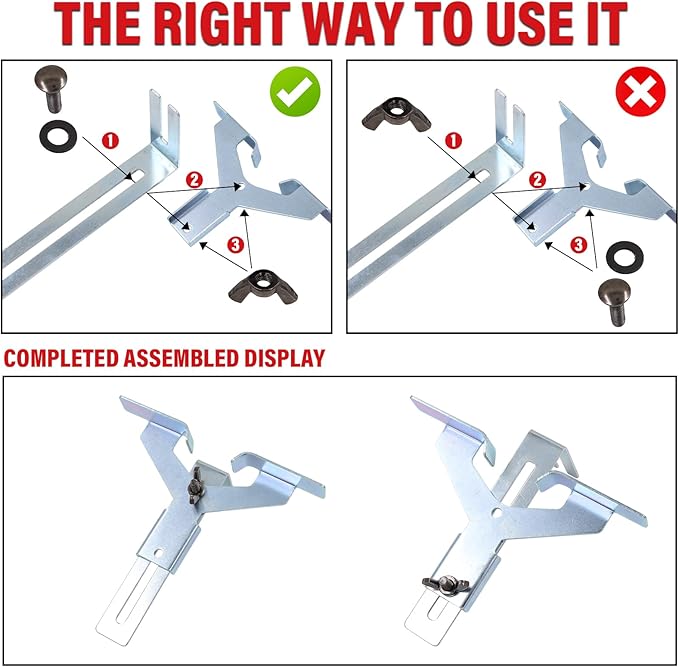 THE RIGHT WAY TO USE IT

1
2
3

1
2
3

COMPLETED ASSEMBLED DISPLAY