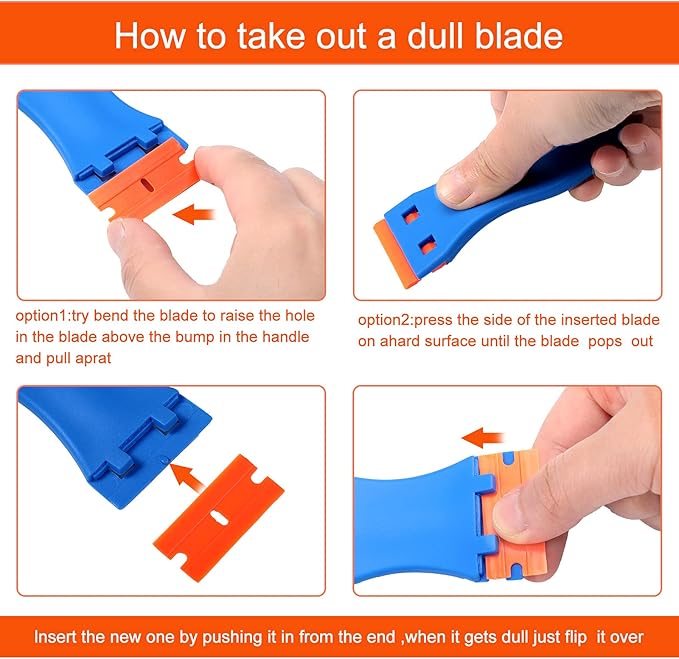 How to take out a dull blade

option1:try bend the blade to raise the hole in the blade above the bump in the handle and pull aprat

option2:press the side of the inserted blade on ahard surface until the blade pops out

Insert the new one by pushing it in from the end ,when it gets dull just flip it over