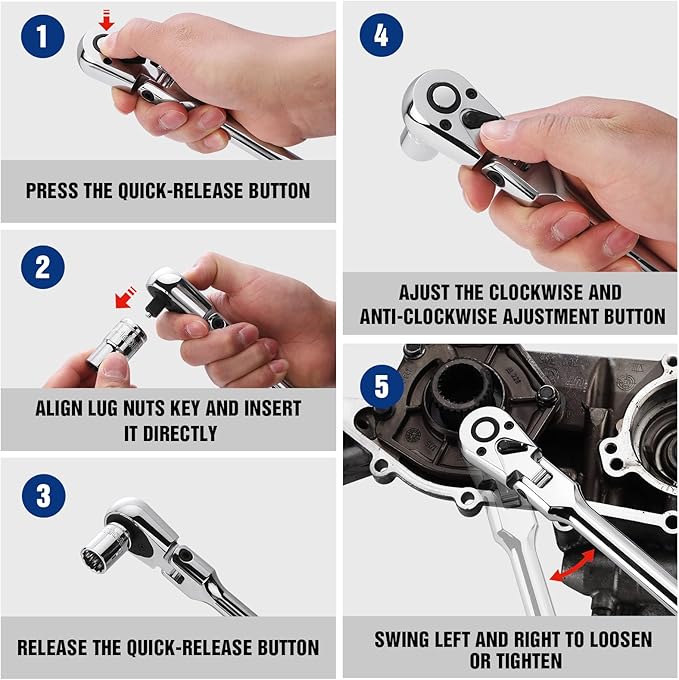 1

PRESS THE QUICK-RELEASE BUTTON

2

ALIGN LUG NUTS KEY AND INSERT IT DIRECTLY

3

RELEASE THE QUICK-RELEASE BUTTON

4

AJUST THE CLOCKWISE AND ANTI-CLOCKWISE AJUSTMENT BUTTON

5

SWING LEFT AND RIGHT TO LOOSEN OR TIGHTEN