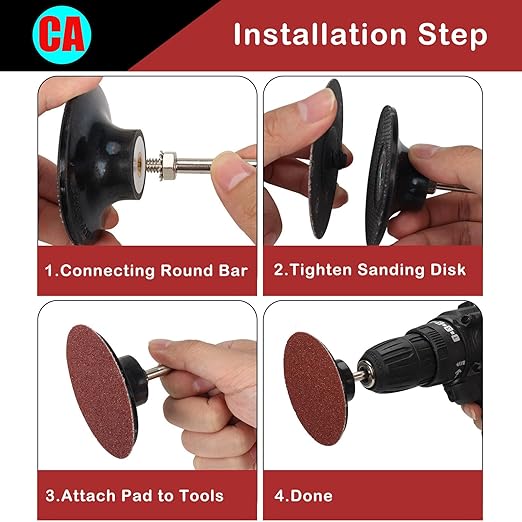 CA

Installation Step

1.Connecting Round Bar

2.Tighten Sanding Disk

3.Attach Pad to Tools

4.Done