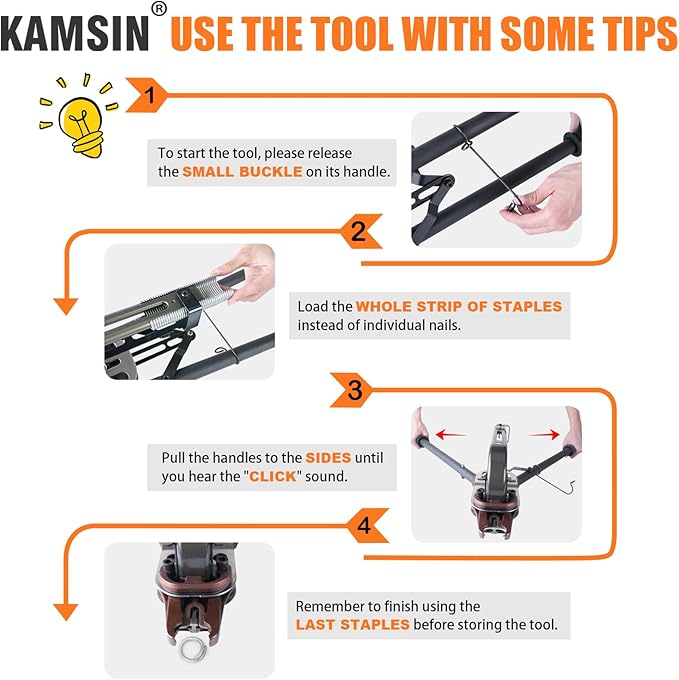 KAMSIN® USE THE TOOL WITH SOME TIPS

1

To start the tool, please release the SMALL BUCKLE on its handle.

2

Load the WHOLE STRIP OF STAPLES instead of individual nails.

3

Pull the handles to the SIDES until you hear the "CLICK" sound.

4

Remember to finish using the LAST STAPLES before storing the tool.