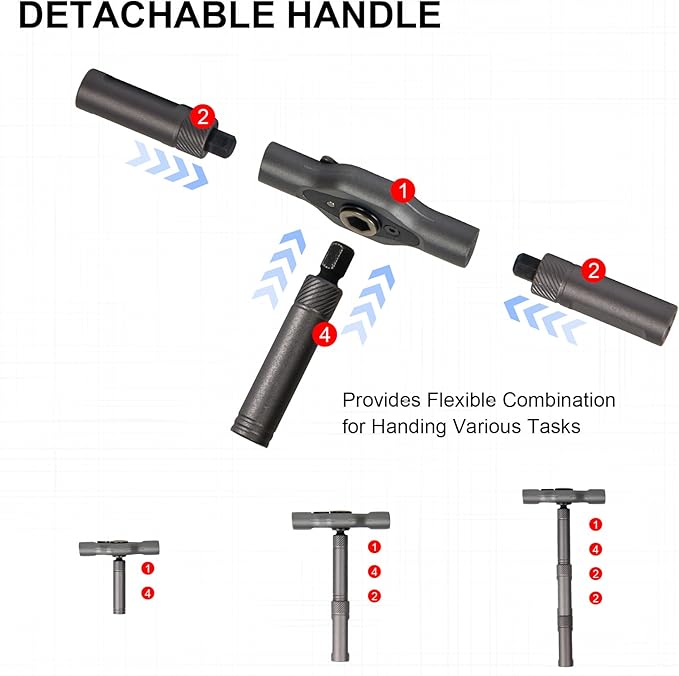 DETACHABLE HANDLE

2

1

2

4

Provides Flexible Combination for Handing Various Tasks

1
4

1
4
2

1
4
2
2