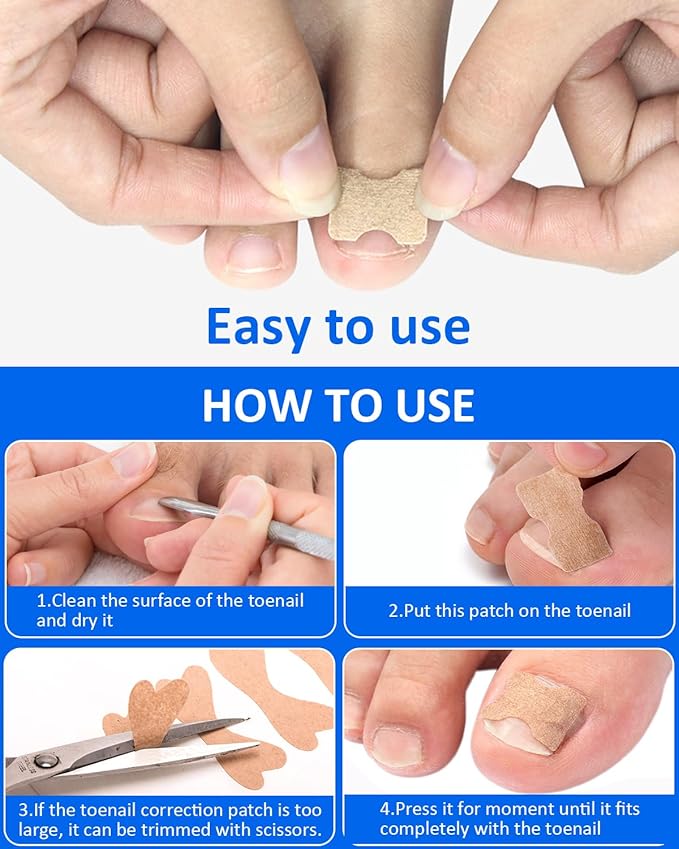 Easy to use

HOW TO USE

1.Clean the surface of the toenail and dry it

2.Put this patch on the toenail

3.If the toenail correction patch is too large, it can be trimmed with scissors.

4.Press it for moment until it fits completely with the toenail