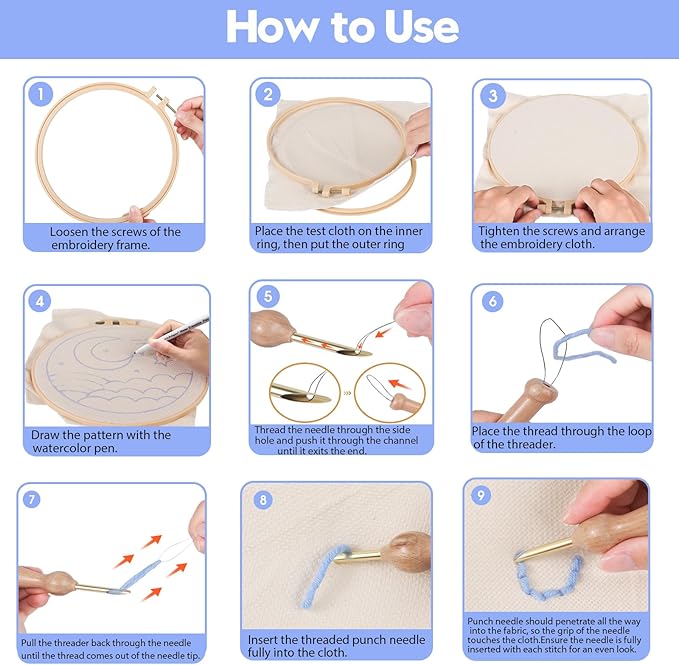 How to Use

1
Loosen the screws of the embroidery frame.

2
Place the test cloth on the inner ring, then put the outer ring

3
Tighten the screws and arrange the embroidery cloth.

4
Draw the pattern with the watercolor pen.

5
Thread the needle through the side hole and push it through the channel until it exits the end.

6
Place the thread through the loop of the threader.

7
Pull the threader back through the needle until the thread comes out of the needle tip.

8
Insert the threaded punch needle fully into the cloth.

9
Punch needle should penetrate all the way into the fabric, so the grip of the needle touches the cloth.Ensure the needle is fully inserted with each stitch for an even look.