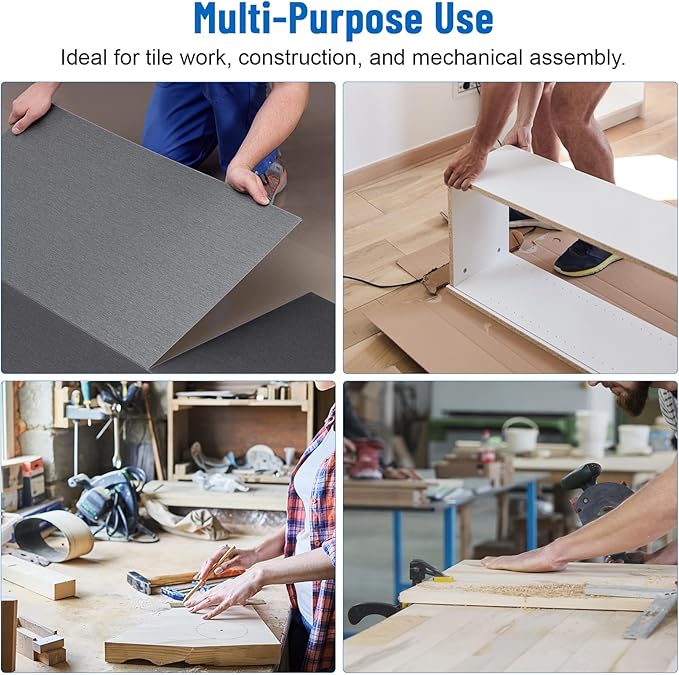 Multi-Purpose Use

Ideal for tile work, construction, and mechanical assembly.