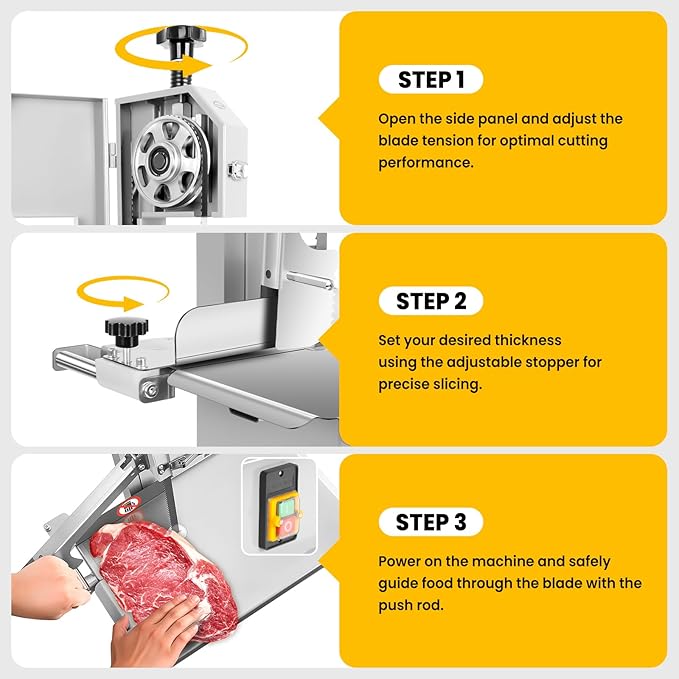 STEP 1

Open the side panel and adjust the blade tension for optimal cutting performance.

STEP 2

Set your desired thickness using the adjustable stopper for precise slicing.

STEP 3

Power on the machine and safely guide food through the blade with the push rod.