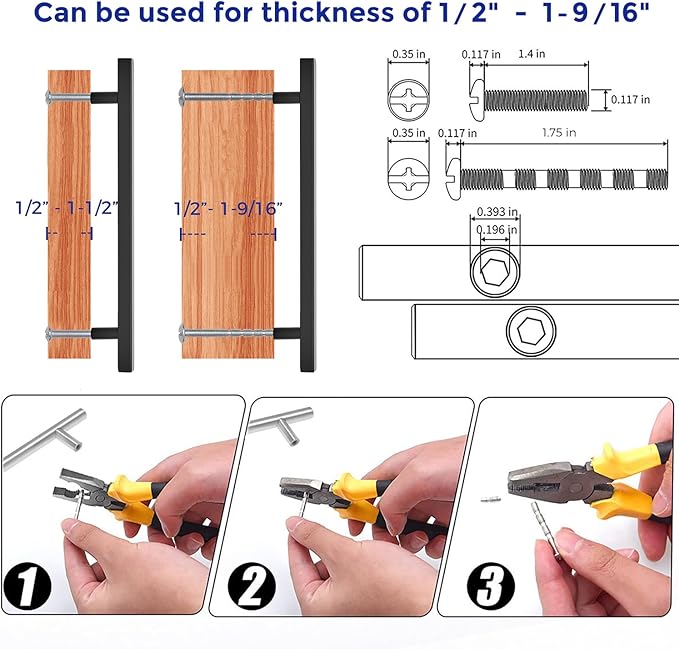 Can be used for thickness of 1/2" - 1-9/16"

1/2" - 1-1/2"

1/2"- 1-9/16"

0.35 in
0.117 in
1.4 in
0.117 in

0.35 in
0.117 in
1.75 in

0.393 in
0.196 in

1

2

3