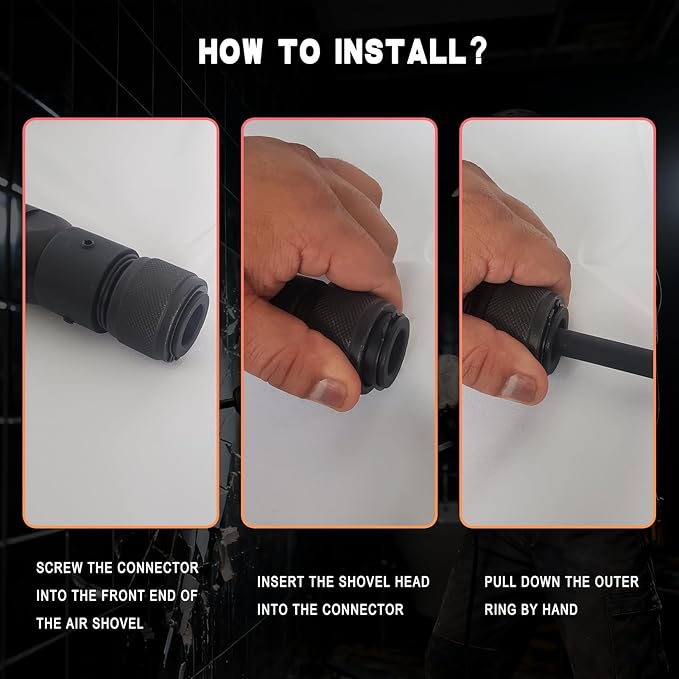 HOW TO INSTALL?

SCREW THE CONNECTOR INTO THE FRONT END OF THE AIR SHOVEL

INSERT THE SHOVEL HEAD INTO THE CONNECTOR

PULL DOWN THE OUTER RING BY HAND