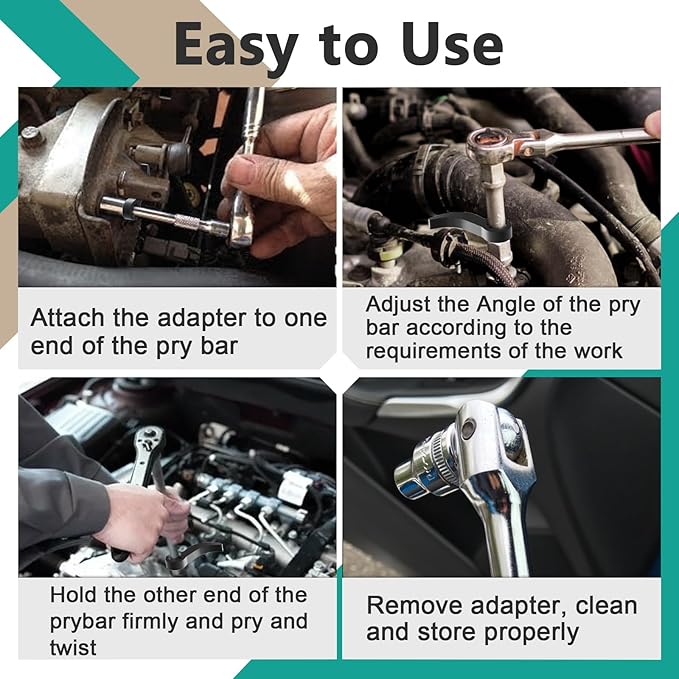 Easy to Use

Attach the adapter to one end of the pry bar

Adjust the Angle of the pry bar according to the requirements of the work

Hold the other end of the prybar firmly and pry and twist

Remove adapter, clean and store properly