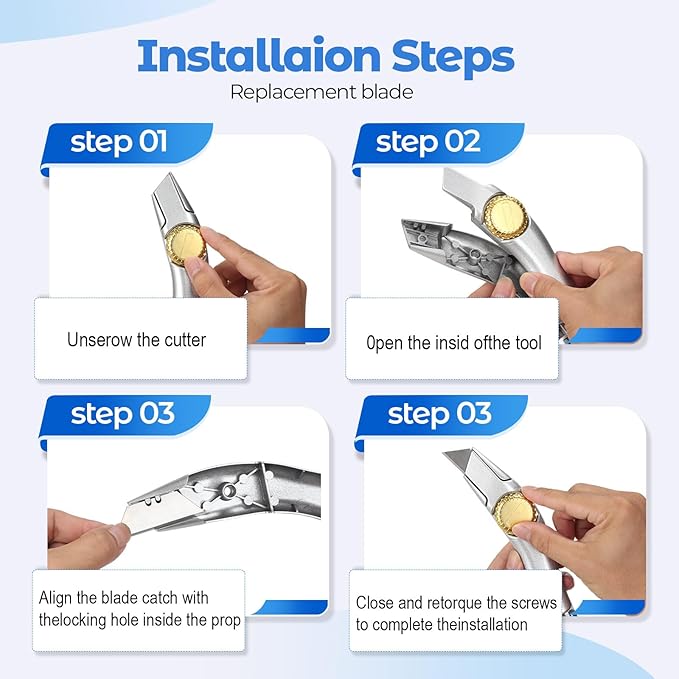 Installaion Steps
Replacement blade

step 01
Unserow the cutter

step 02
0pen the insid ofthe tool

step 03
Align the blade catch with thelocking hole inside the prop

step 03
Close and retorque the screws to complete theinstallation