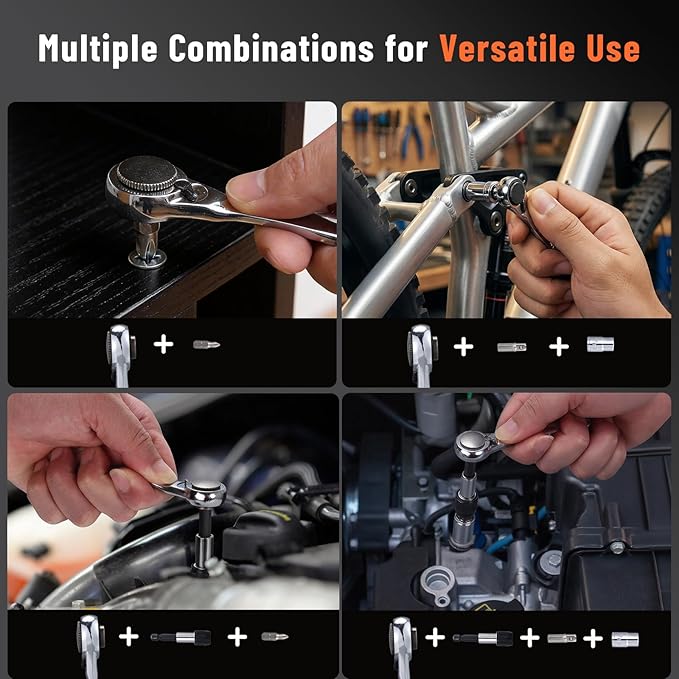 Multiple Combinations for Versatile Use

+

+ +

+ +

+ + +