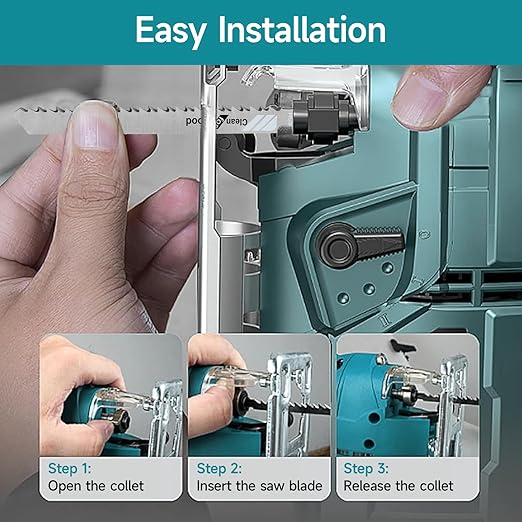 Easy Installation

Clean Wood

Step 1:
Open the collet

Step 2:
Insert the saw blade

Step 3:
Release the collet