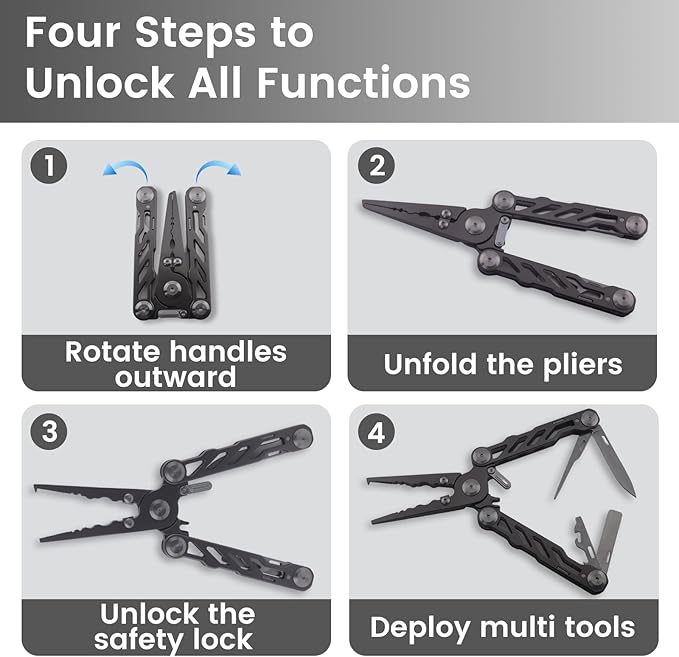 Four Steps to Unlock All Functions

1
Rotate handles outward

2
Unfold the pliers

3
Unlock the safety lock

4
Deploy multi tools