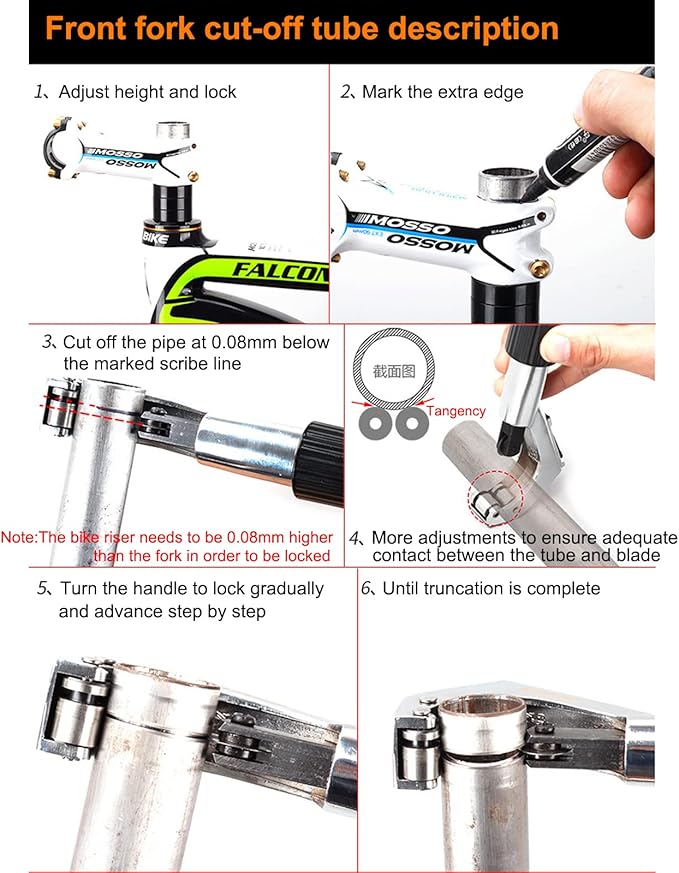 Front fork cut-off tube description

1、Adjust height and lock

MOSSO
MOSSO
BIKE
FALCON

2、Mark the extra edge

MOSSO
MOSSO

3、Cut off the pipe at 0.08mm below the marked scribe line

Note:The bike riser needs to be 0.08mm higher than the fork in order to be locked

截面图
Tangency

4、More adjustments to ensure adequate contact between the tube and blade

5、Turn the handle to lock gradually and advance step by step

6、Until truncation is complete