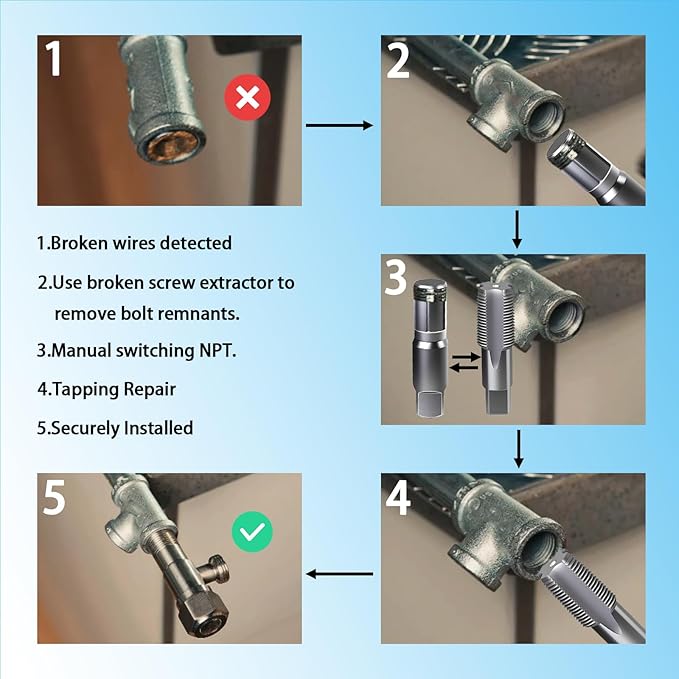 1

2

1.Broken wires detected

2.Use broken screw extractor to remove bolt remnants.

3.Manual switching NPT.

4.Tapping Repair

5.Securely Installed

3

5

4