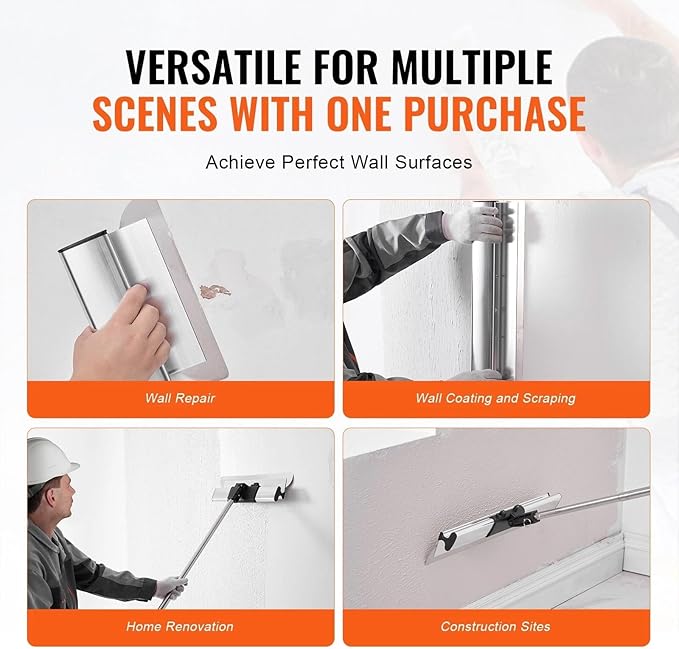 VERSATILE FOR MULTIPLE SCENES WITH ONE PURCHASE

Achieve Perfect Wall Surfaces

Wall Repair

Wall Coating and Scraping

Home Renovation

Construction Sites