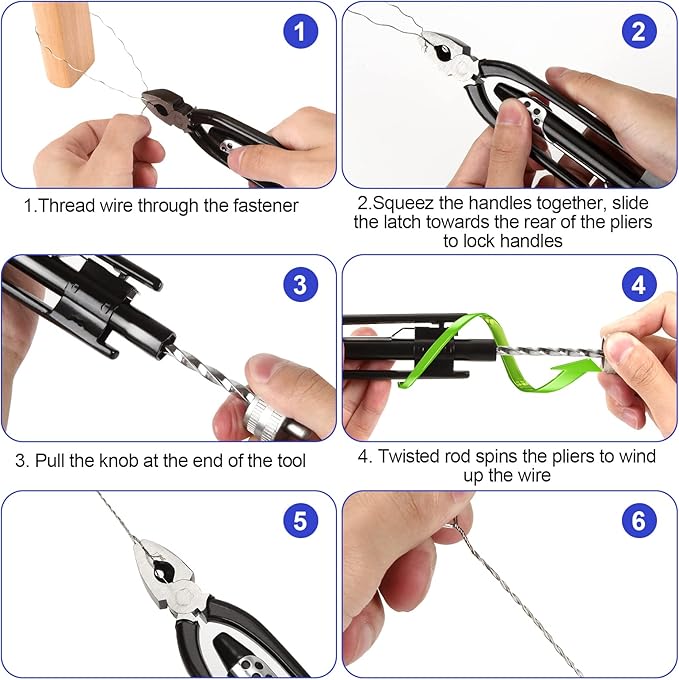 1

2

1.Thread wire through the fastener

2.Squeez the handles together, slide the latch towards the rear of the pliers to lock handles

3

4

3. Pull the knob at the end of the tool

4. Twisted rod spins the pliers to wind up the wire

5

6