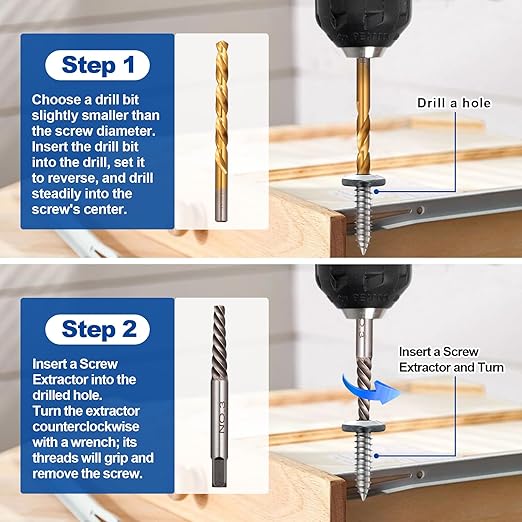 Step 1

Choose a drill bit slightly smaller than the screw diameter. Insert the drill bit into the drill, set it to reverse, and drill steadily into the screw's center.

Drill a hole

Step 2

Insert a Screw Extractor into the drilled hole. Turn the extractor counterclockwise with a wrench; its threads will grip and remove the screw.

NO.3

Insert a Screw Extractor and Turn